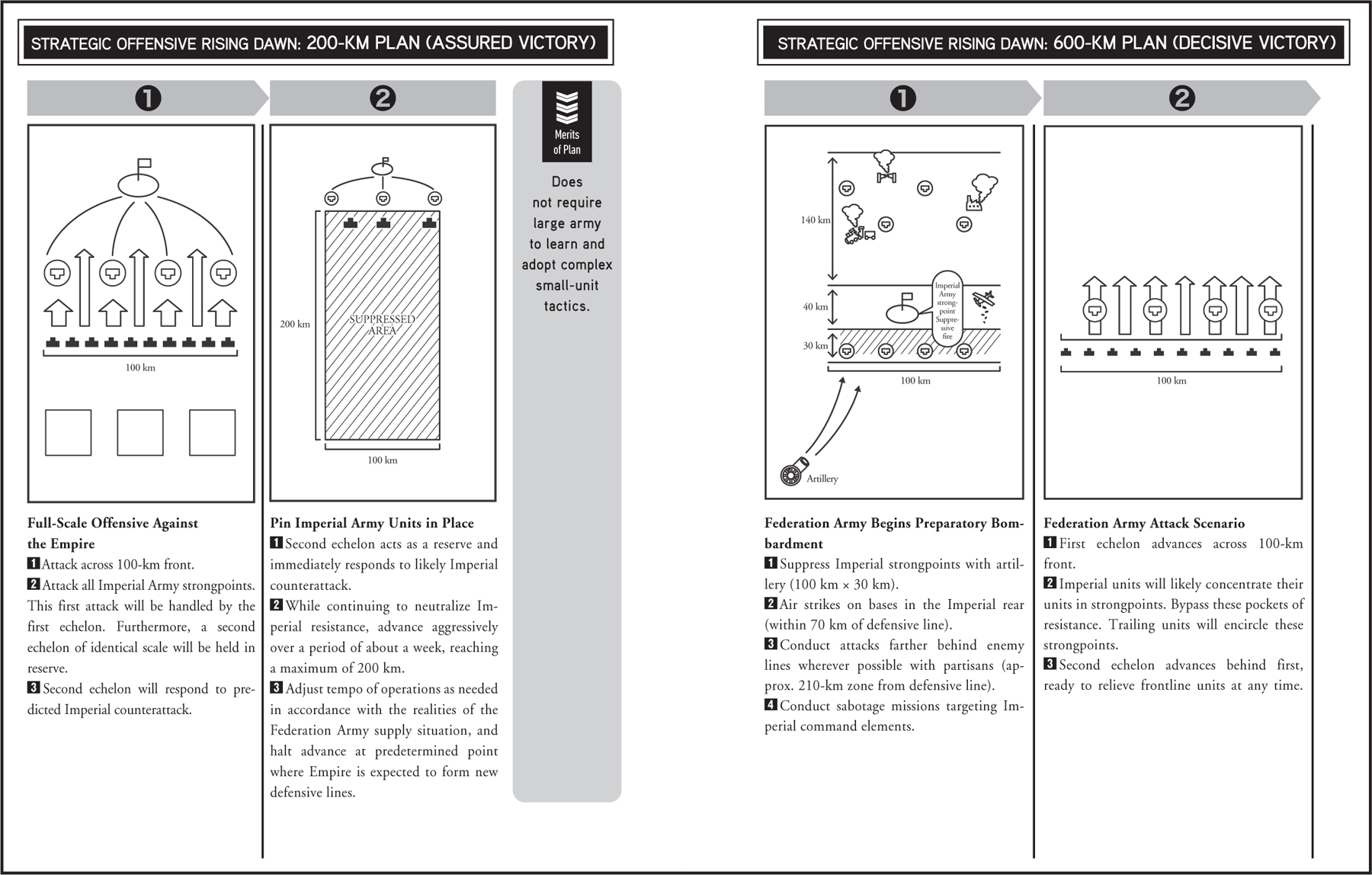 STRATEGIC OFFENSIVE RISING DAWN: 200-KM PLAN (ASSURED VICTORY)

❶

100 km

Full-Scale Offensive Against the Empire
1 Attack across 100-km front.
2 Attack all Imperial Army strongpoints. This first attack will be handled by the first echelon. Furthermore, a second echelon of identical scale will be held in reserve.
3 Second echelon will respond to predicted Imperial counterattack.

❷

200 km

SUPPRESSED AREA

100 km

Pin Imperial Army Units in Place
1 Second echelon acts as a reserve and immediately responds to likely Imperial counterattack.
2 While continuing to neutralize Imperial resistance, advance aggressively over a period of about a week, reaching a maximum of 200 km.
3 Adjust tempo of operations as needed in accordance with the realities of the Federation Army supply situation, and halt advance at predetermined point where Empire is expected to form new defensive lines.

Merits of Plan

Does not require large army to learn and adopt complex small-unit tactics.

STRATEGIC OFFENSIVE RISING DAWN: 600-KM PLAN (DECISIVE VICTORY)

❶

140 km

40 km

30 km

Imperial Army strongpoint Suppressive fire

100 km

Artillery

Federation Army Begins Preparatory Bombardment
1 Suppress Imperial strongpoints with artillery (100 km × 30 km).
2 Air strikes on bases in the Imperial rear (within 70 km of defensive line).
3 Conduct attacks farther behind enemy lines wherever possible with partisans (approx. 210-km zone from defensive line).
4 Conduct sabotage missions targeting Imperial command elements.

❷

100 km

Federation Army Attack Scenario
1 First echelon advances across 100-km front.
2 Imperial units will likely concentrate their units in strongpoints. Bypass these pockets of resistance. Trailing units will encircle these strongpoints.
3 Second echelon advances behind first, ready to relieve frontline units at any time.