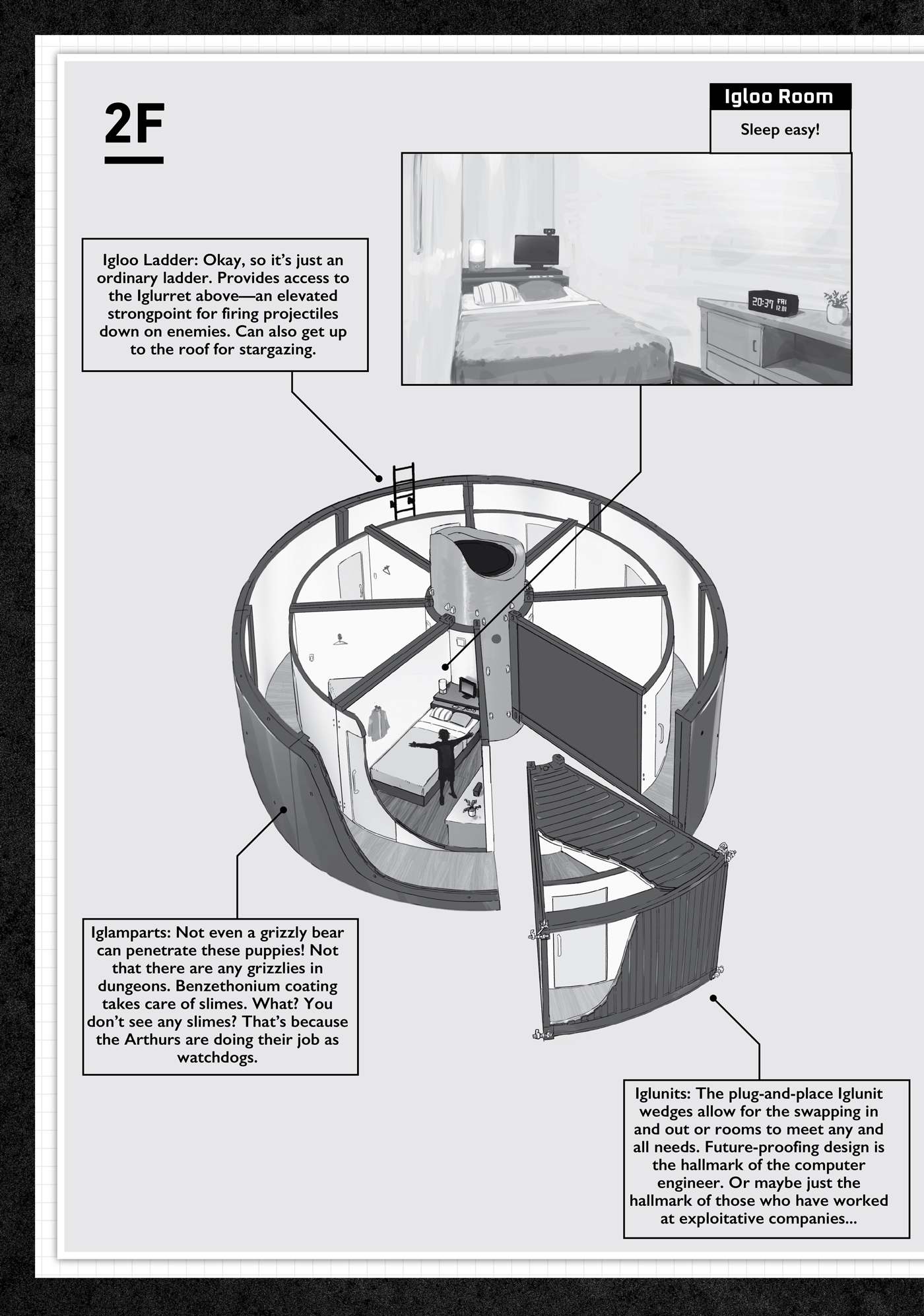 2F

Igloo Room

Sleep easy!

20:37 FRI 12.01

Igloo Ladder: Okay, so it's just an ordinary ladder. Provides access to the Iglurret above—an elevated strongpoint for firing projectiles down on enemies. Can also get up to the roof for stargazing.

Iglamparts: Not even a grizzly bear can penetrate these puppies! Not that there are any grizzlies in dungeons. Benzethonium coating takes care of slimes. What? You don't see any slimes? That's because the Arthurs are doing their job as watchdogs.

Iglunits: The plug-and-place Iglunit wedges allow for the swapping in and out or rooms to meet any and all needs. Future-proofing design is the hallmark of the computer engineer. Or maybe just the hallmark of those who have worked at exploitative companies...