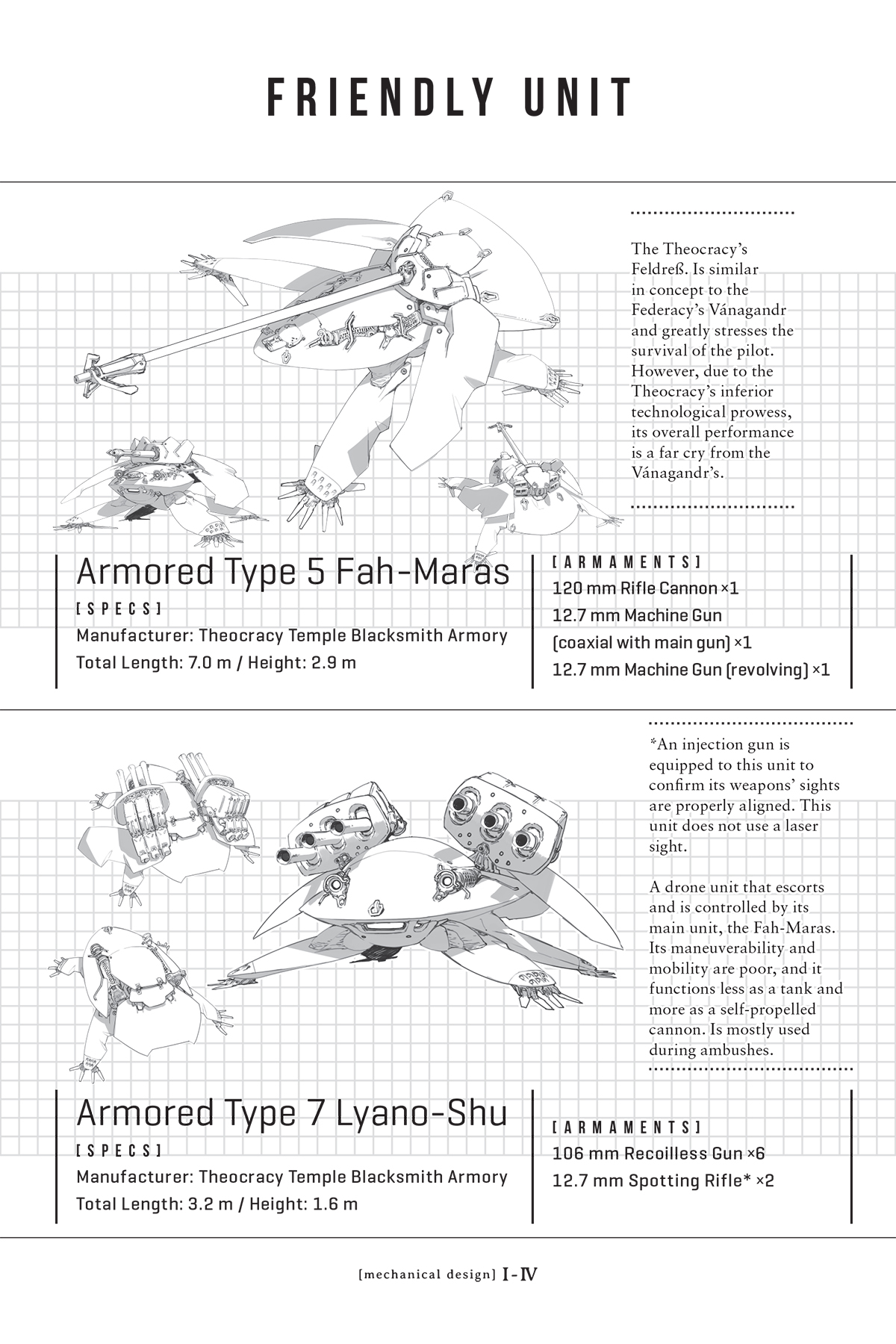 FRIENDLY UNIT

The Theocracy's Feldreß. Is similar in concept to the Federacy's Vánagandr and greatly stresses the survival of the pilot. However, due to the Theocracy's inferior technological prowess, its overall performance is a far cry from the Vánagandr's.

Armored Type 5 Fah-Maras

[SPECS]

Manufacturer: Theocracy Temple Blacksmith Armory

Total Length: 7.0 m / Height: 2.9 m

[ARMAMENTS]

120 mm Rifle Cannon ×1

12.7 mm Machine Gun (coaxial with main gun) ×1

12.7 mm Machine Gun (revolving) ×1

*An injection gun is equipped to this unit to confirm its weapons' sights are properly aligned. This unit does not use a laser sight.

A drone unit that escorts and is controlled by its main unit, the Fah-Maras. Its maneuverability and mobility are poor, and it functions less as a tank and more as a self-propelled cannon. Is mostly used during ambushes.

Armored Type 7 Lyano-Shu

[SPECS]

Manufacturer: Theocracy Temple Blacksmith Armory

Total Length: 3.2 m / Height: 1.6 m

[ARMAMENTS]

106 mm Recoilless Gun ×6

12.7 mm Spotting Rifle* ×2

[mechanical design] I-IV