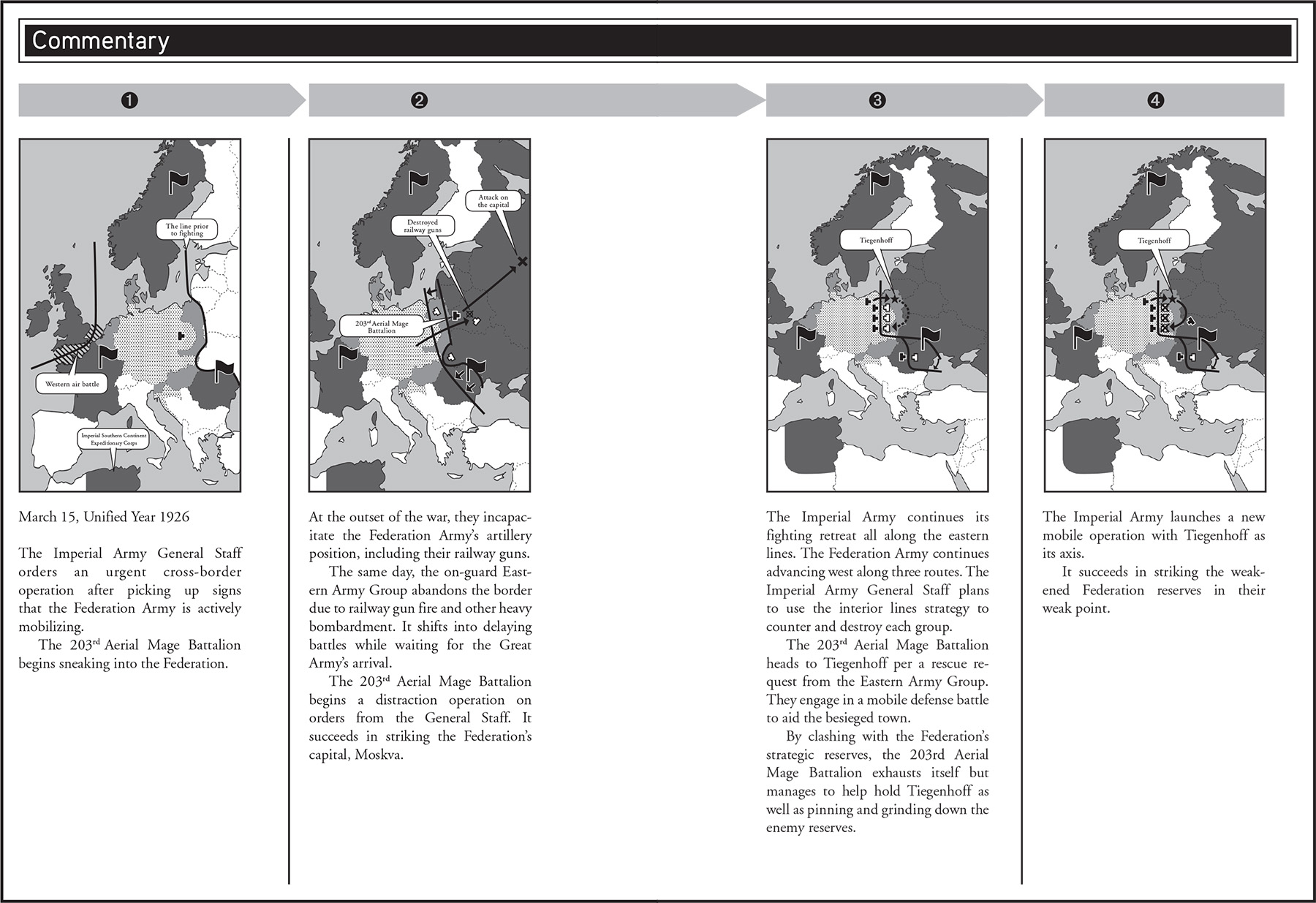 Commentary

❶

The line prior to fighting

Western air battle

Imperial Southern Continent Expeditionary Corps

March 15, Unified Year 1926

The Imperial Army General Staff orders an urgent cross-border operation after picking up signs that the Federation Army is actively mobilizing.

The 203$^{rd}$ Aerial Mage Battalion begins sneaking into the Federation.

❷

Attack on the capital

Destroyed railway guns

203$^{rd}$ Aerial Mage Battalion

At the outset of the war, they incapacitate the Federation Army's artillery position, including their railway guns.

The same day, the on-guard Eastern Army Group abandons the border due to railway gun fire and other heavy bombardment. It shifts into delaying battles while waiting for the Great Army's arrival.

The 203$^{rd}$ Aerial Mage Battalion begins a distraction operation on orders from the General Staff. It succeeds in striking the Federation's capital, Moskva.

❸

Tiegenhoff

The Imperial Army continues its fighting retreat all along the eastern lines. The Federation Army continues advancing west along three routes. The Imperial Army General Staff plans to use the interior lines strategy to counter and destroy each group.

The 203$^{rd}$ Aerial Mage Battalion heads to Tiegenhoff per a rescue request from the Eastern Army Group. They engage in a mobile defense battle to aid the besieged town.

By clashing with the Federation's strategic reserves, the 203rd Aerial Mage Battalion exhausts itself but manages to help hold Tiegenhoff as well as pinning and grinding down the enemy reserves.

❹

Tiegenhoff

The Imperial Army launches a new mobile operation with Tiegenhoff as its axis.

It succeeds in striking the weakened Federation reserves in their weak point.