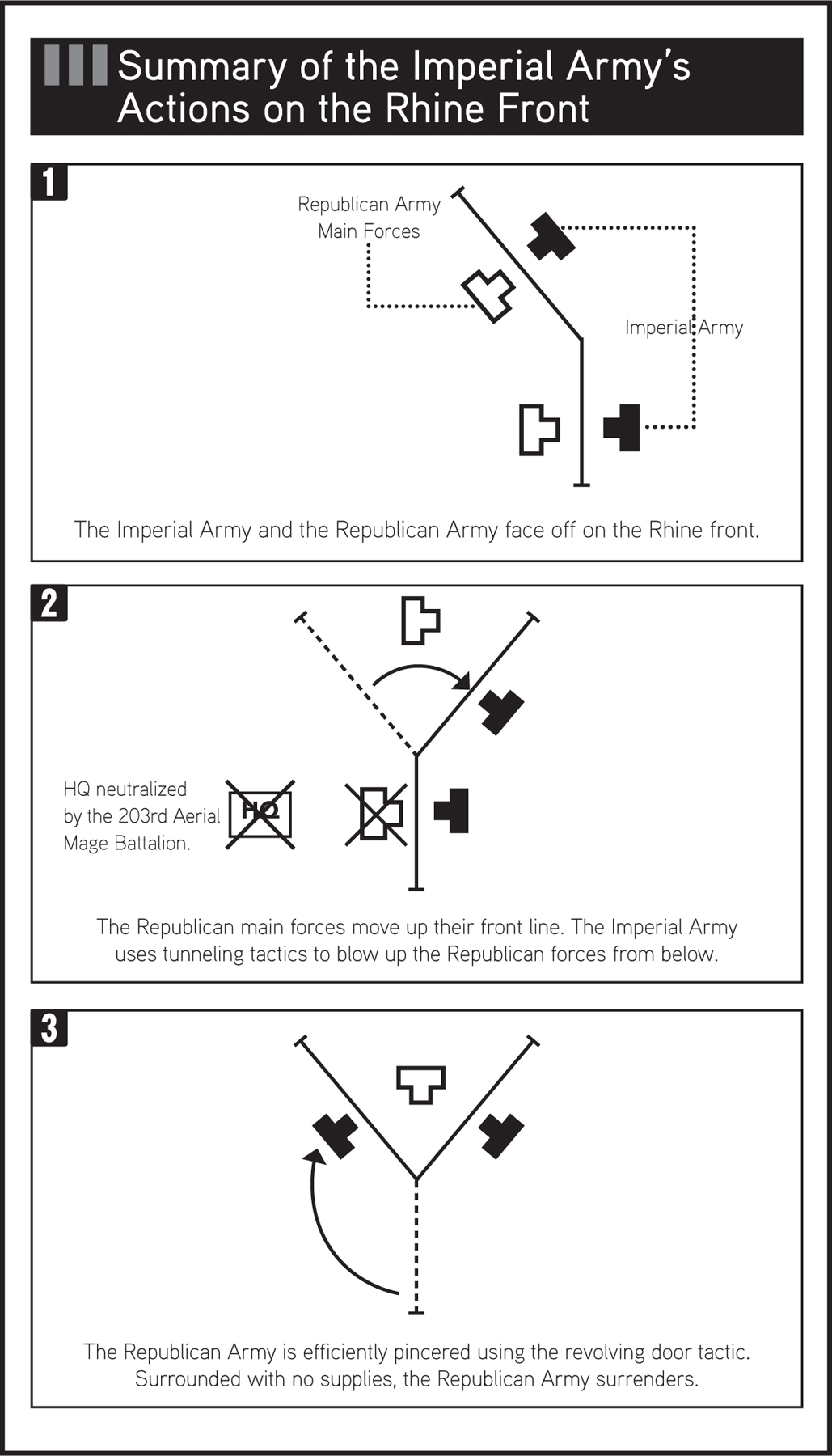 Summary of the Imperial Army's Actions on the Rhine Front

1

Republican Army Main Forces

Imperial Army

The Imperial Army and the Republican Army face off on the Rhine front.

2

HQ neutralized by the 203rd Aerial Mage Battalion.

HQ

The Republican main forces move up their front line. The Imperial Army uses tunneling tactics to blow up the Republican forces from below.

3

The Republican Army is efficiently pincered using the revolving door tactic. Surrounded with no supplies, the Republican Army surrenders.